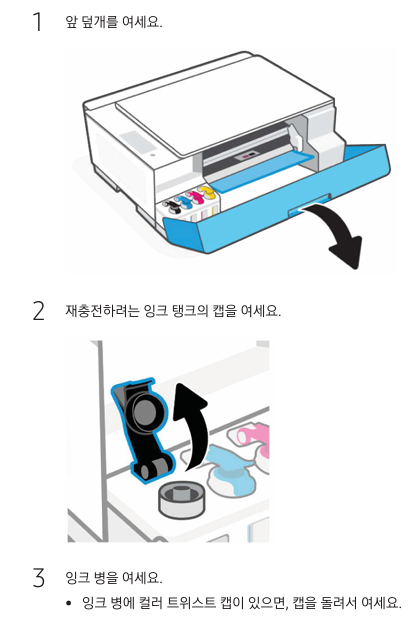 1 앞 덮개를 여세요.

2 재충전하려는 잉크 탱크의 캡을 여세요.

3 잉크 병을 여세요.

• 잉크 병에 컬러 트위스트 캡이 있으면, 캡을 돌려서 여세요.