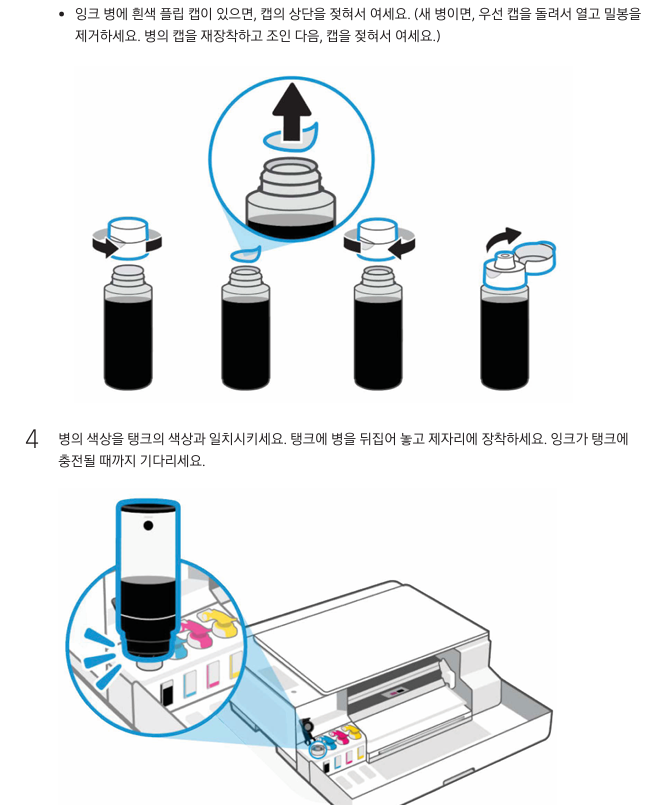 • 잉크 병에 흰색 플립 캡이 있으면, 캡의 상단을 젖혀서 여세요. (새 병이면, 우선 캡을 돌려서 열고 밀봉을 제거하세요. 병의 캡을 재장착하고 조인 다음, 캡을 젖혀서 여세요.)

4 병의 색상을 탱크의 색상과 일치시키세요. 탱크에 병을 뒤집어 놓고 제자리에 장착하세요. 잉크가 탱크에 충전될 때까지 기다리세요.