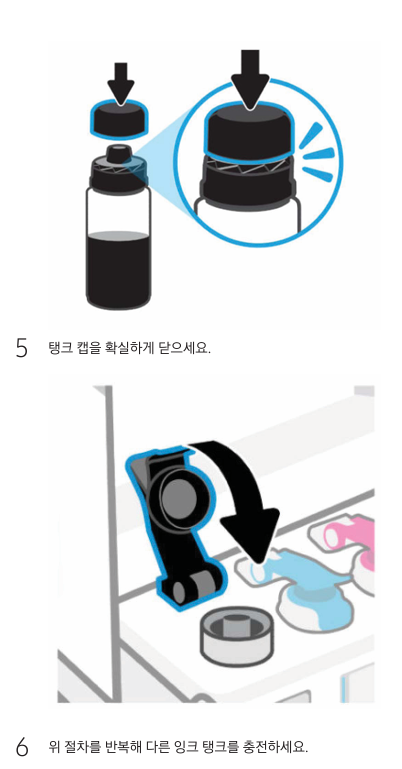 5 탱크 캡을 확실하게 닫으세요.

6 위 절차를 반복해 다른 잉크 탱크를 충전하세요.