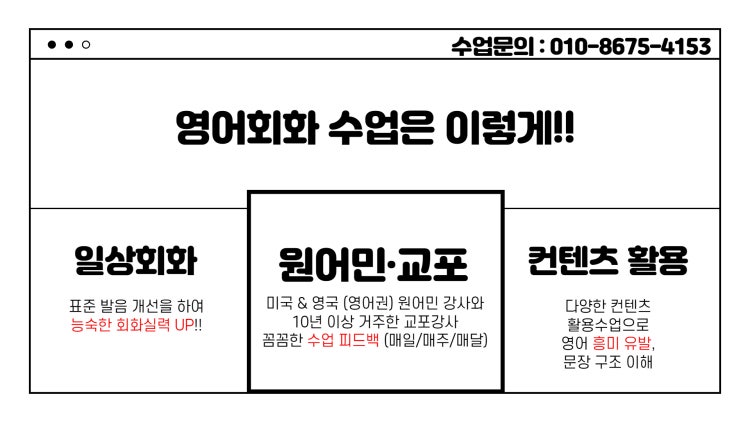 수업문의 : 010-8675-4153

영어회화 수업은 이렇게!!

일상회화

표준 발음 개선을 하여
능숙한 회화실력 UP!!

원어민·교포

미국 & 영국 (영어권) 원어민 강사와
10년 이상 거주한 교포강사
꼼꼼한 수업 피드백 (매일/매주/매달)

컨텐츠 활용

다양한 컨텐츠
활용수업으로
영어 흥미 유발,
문장 구조 이해